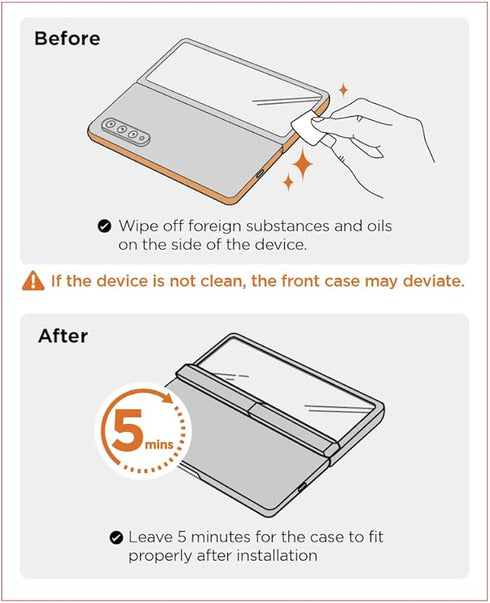 Before

Wipe off foreign substances and oils on the side of the device.

If the device is not clean, the front case may deviate.

After

5 mins

Leave 5 minutes for the case to fit properly after installation