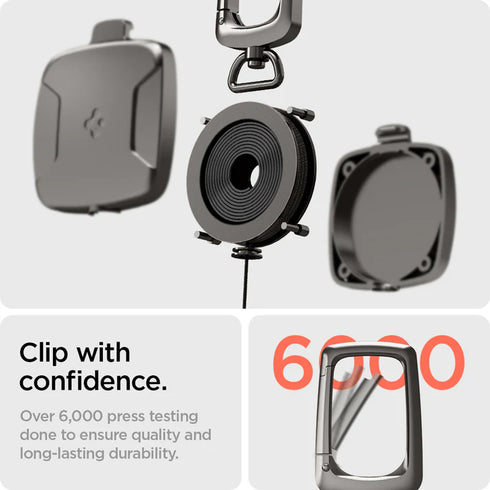 Clip with confidence.

Over 6,000 press testing done to ensure quality and long-lasting durability.

6000