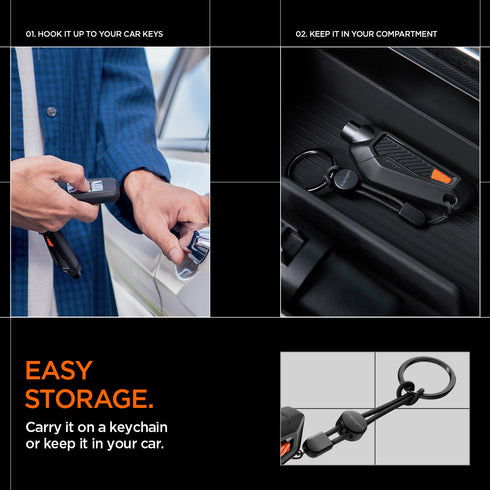 01. HOOK IT UP TO YOUR CAR KEYS

02. KEEP IT IN YOUR COMPARTMENT

EASY STORAGE.

Carry it on a keychain or keep it in your car.