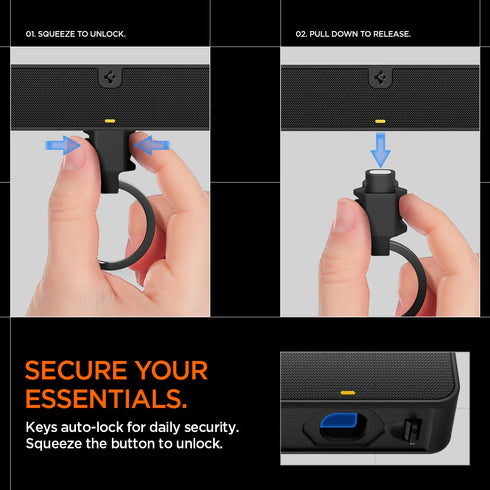 01. SQUEEZE TO UNLOCK.

02. PULL DOWN TO RELEASE.

SECURE YOUR ESSENTIALS.

Keys auto-lock for daily security. Squeeze the button to unlock.